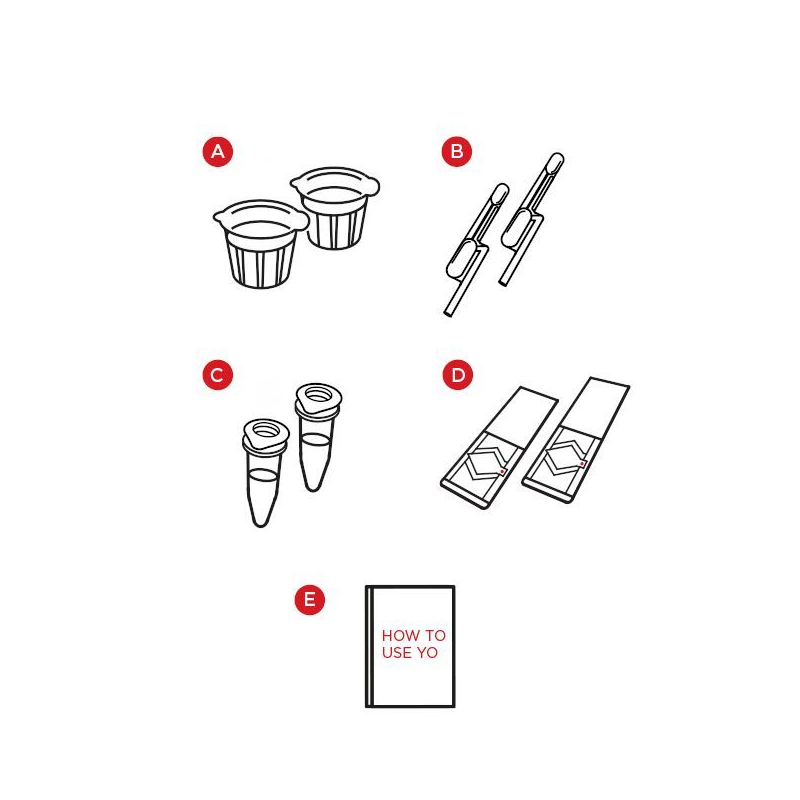 A

B

C

D

E

HOW TO USE YO